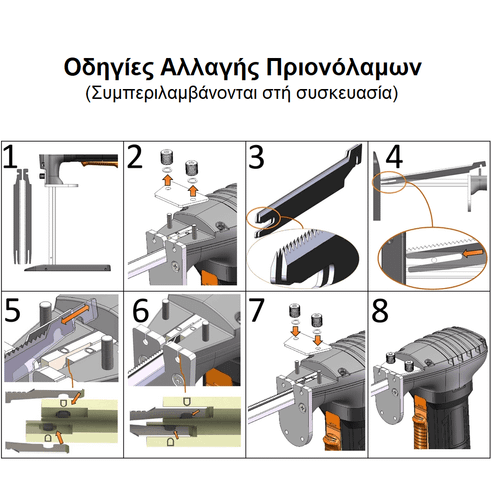 Οδηγίες Αλλαγής Πριονόλαμων
(Συμπεριλαμβάνονται στή συσκευασία)

1

2

3

4

5

6

7

8